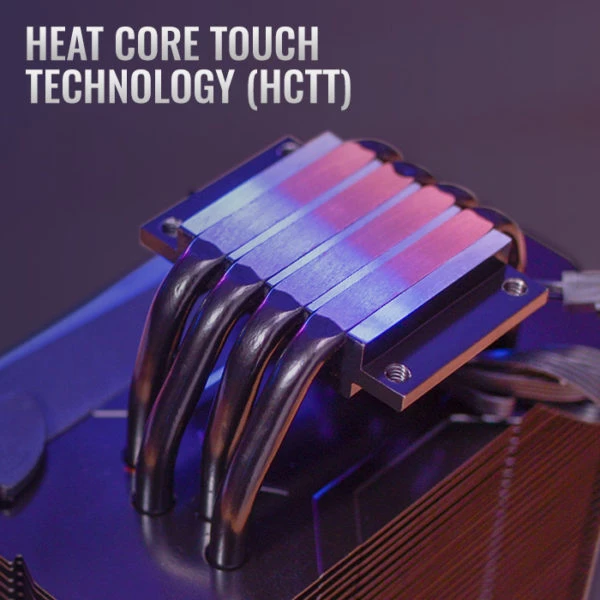 HEAT CORE TOUCH TECHNOLOGY (HCTT)