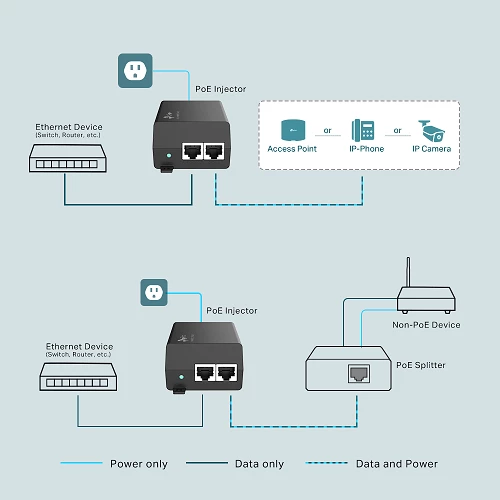 PoE Injector

Ethernet Device
(Switch, Router, etc.)

Access Point
or
IP-Phone
or
IP Camera

PoE Injector

Ethernet Device
(Switch, Router, etc.)

Non-PoE Device

PoE Splitter

Power only
Data only
Data and Power